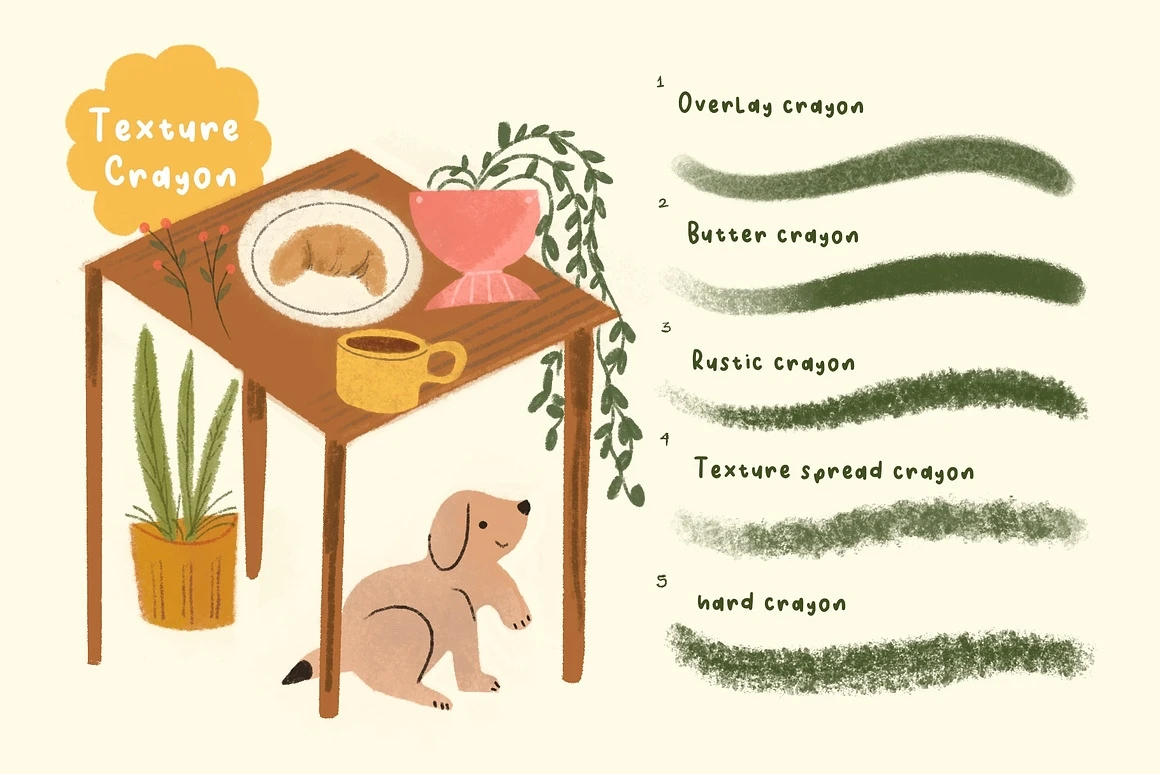 Texture Crayon

1
Overlay crayon

2
Butter crayon

3
Rustic crayon

4
Texture spread crayon

5
hard crayon