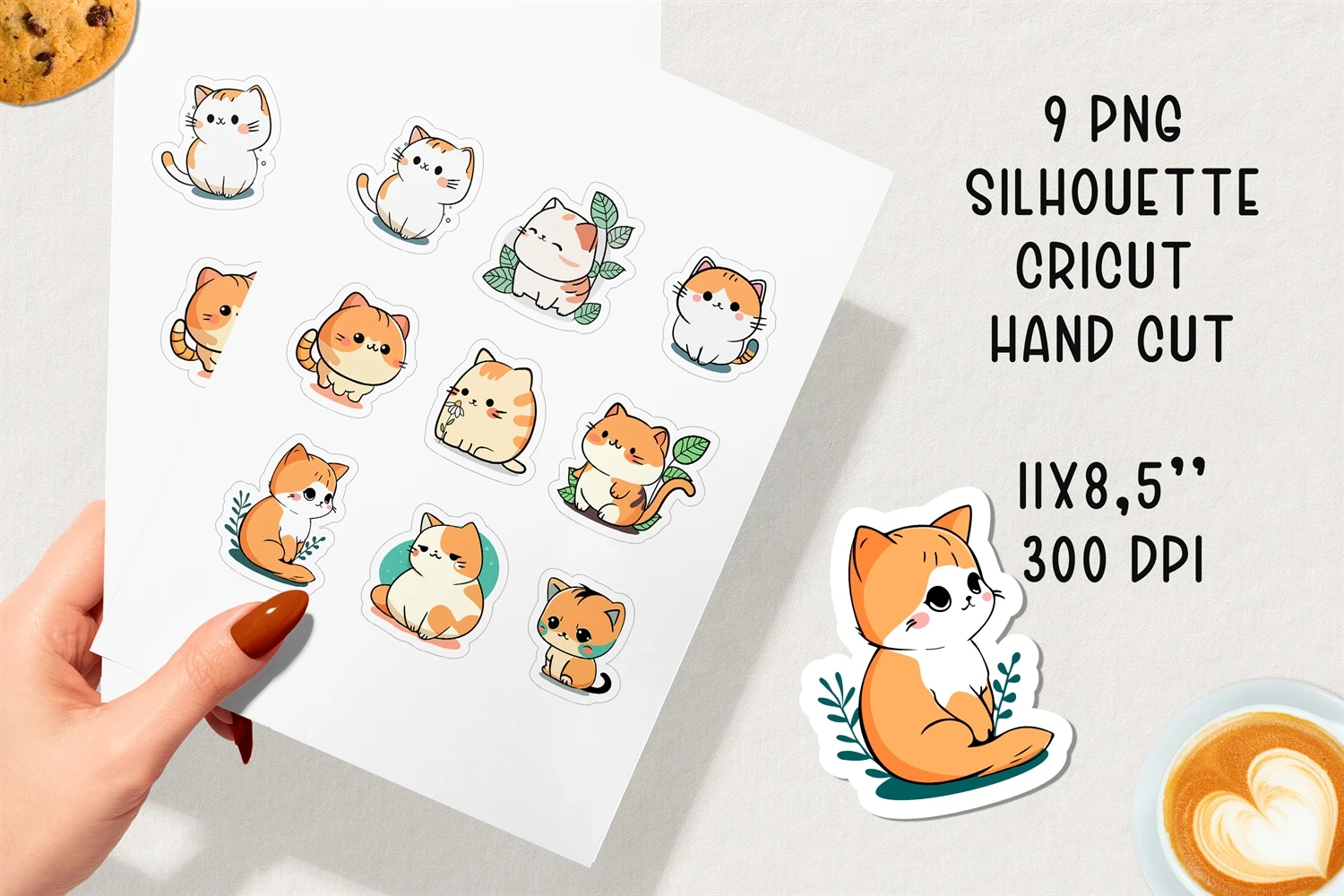 9 PNG
SILHOUETTE
CRICUT
HAND CUT

11X8,5''
300 DPI