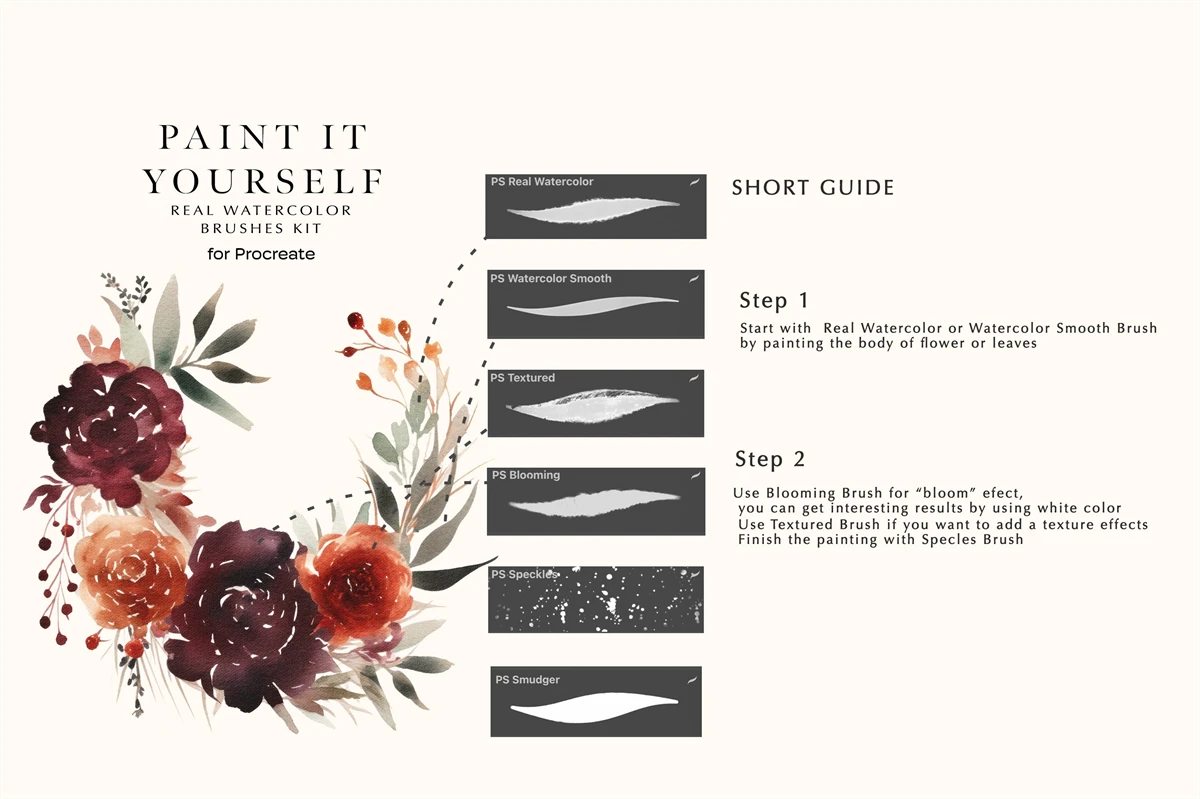 PAINT IT YOURSELF
REAL WATERCOLOR BRUSHES KIT
for Procreate

PS Real Watercolor

PS Watercolor Smooth

PS Textured

PS Blooming

PS Speckles

PS Smudger

SHORT GUIDE

Step 1

Start with Real Watercolor or Watercolor Smooth Brush by painting the body of flower or leaves

Step 2

Use Blooming Brush for "bloom" efect, you can get interesting results by using white color
Use Textured Brush if you want to add a texture effects
Finish the painting with Specles Brush