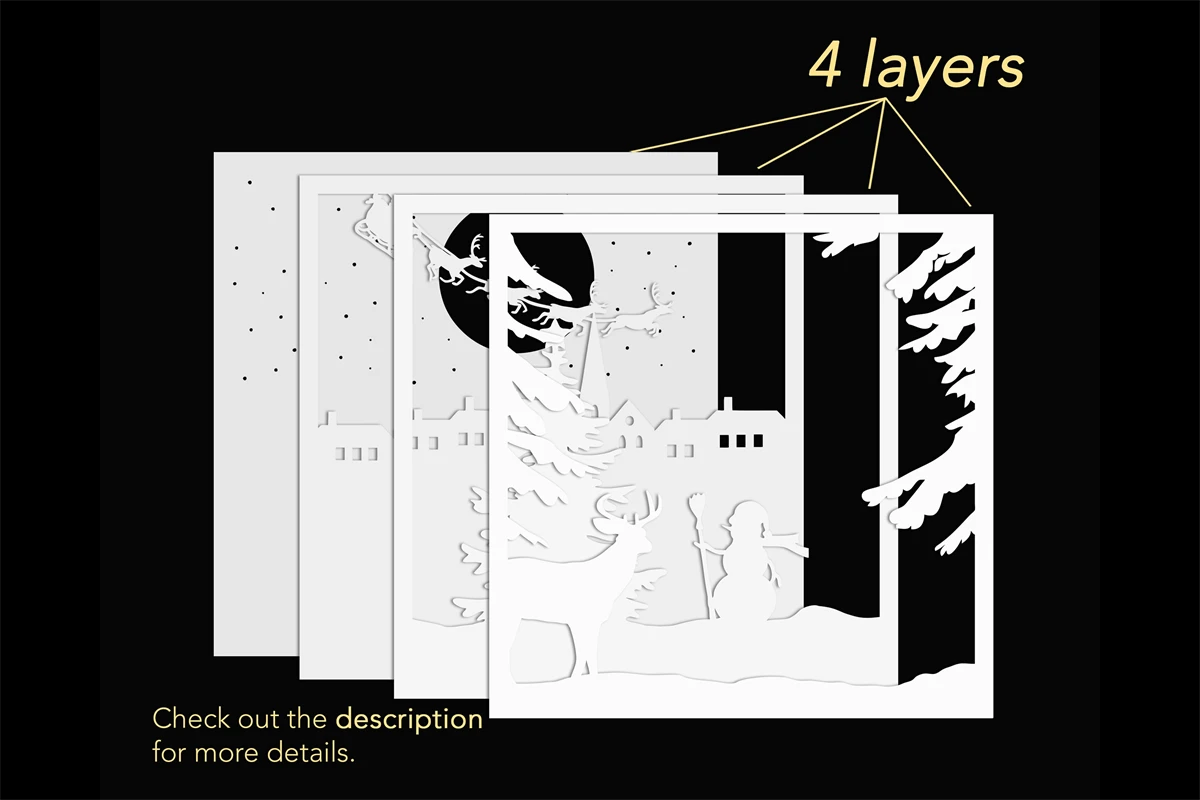 4 layers

Check out the description for more details.