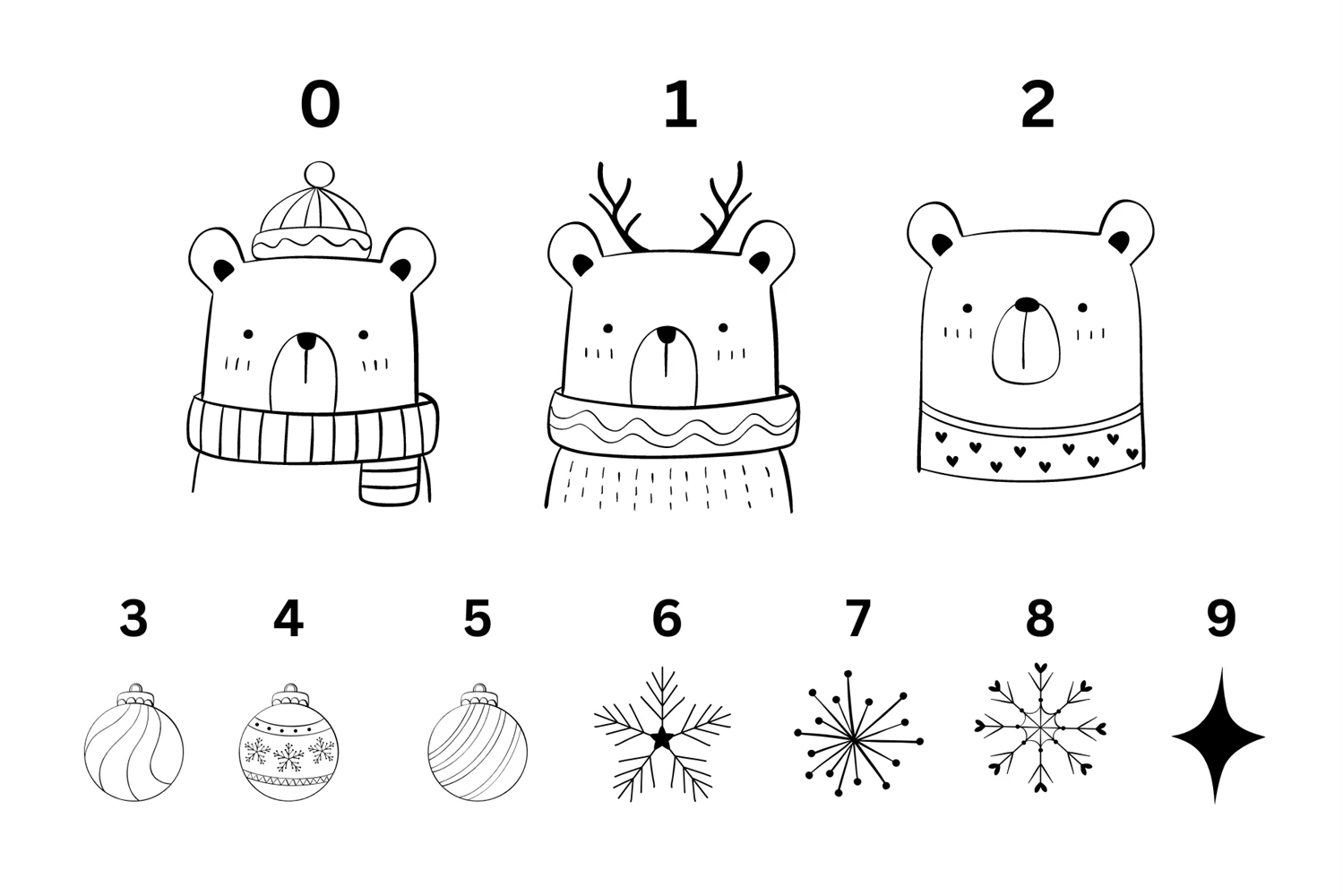 0

1

2

3

4

5

6

7

8

9