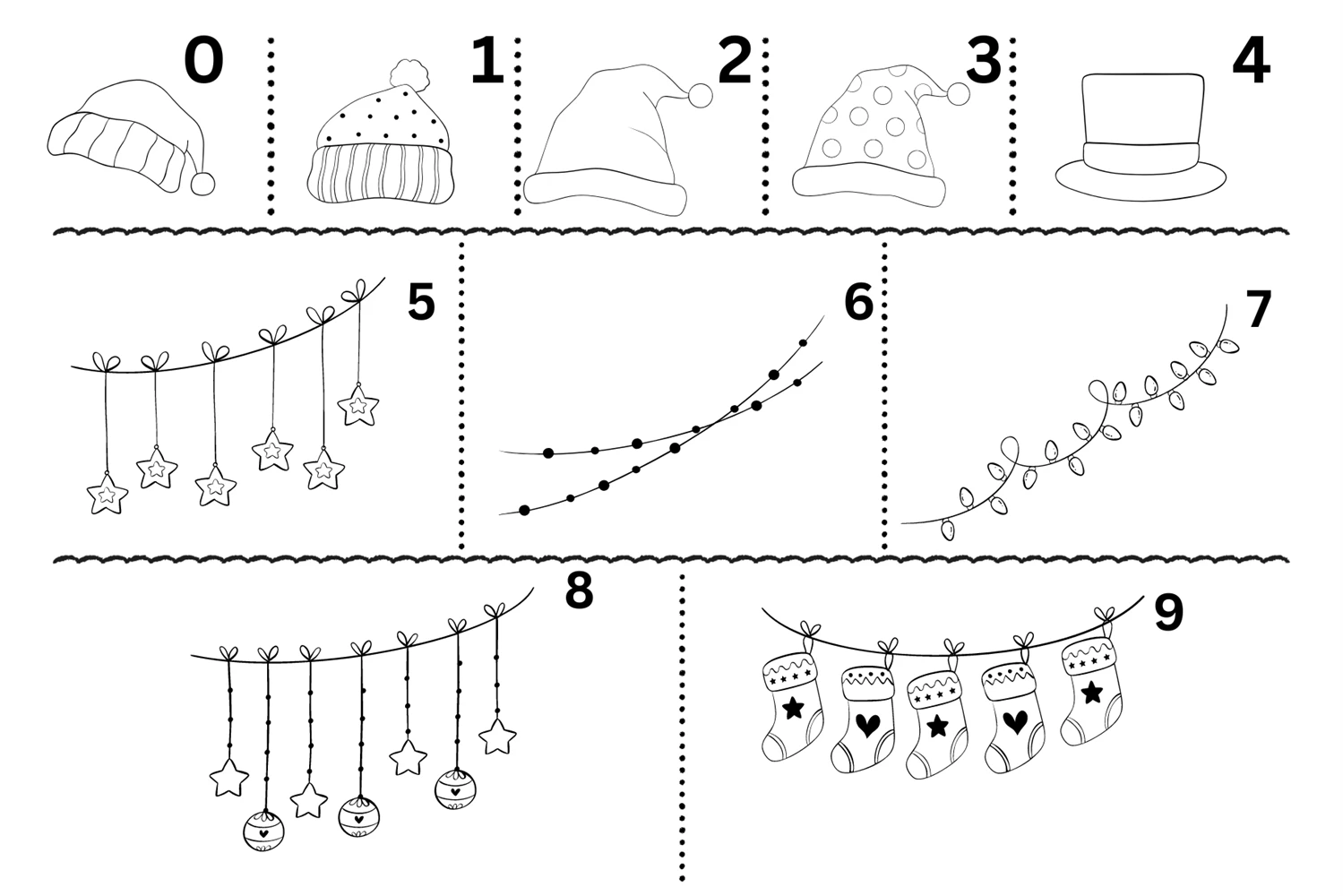 0 1 2 3 4

5 6 7

8 9