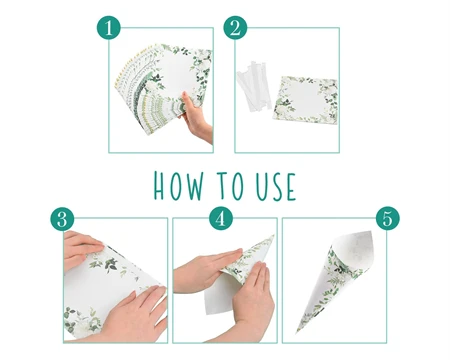 1

2

HOW TO USE

3

4

5